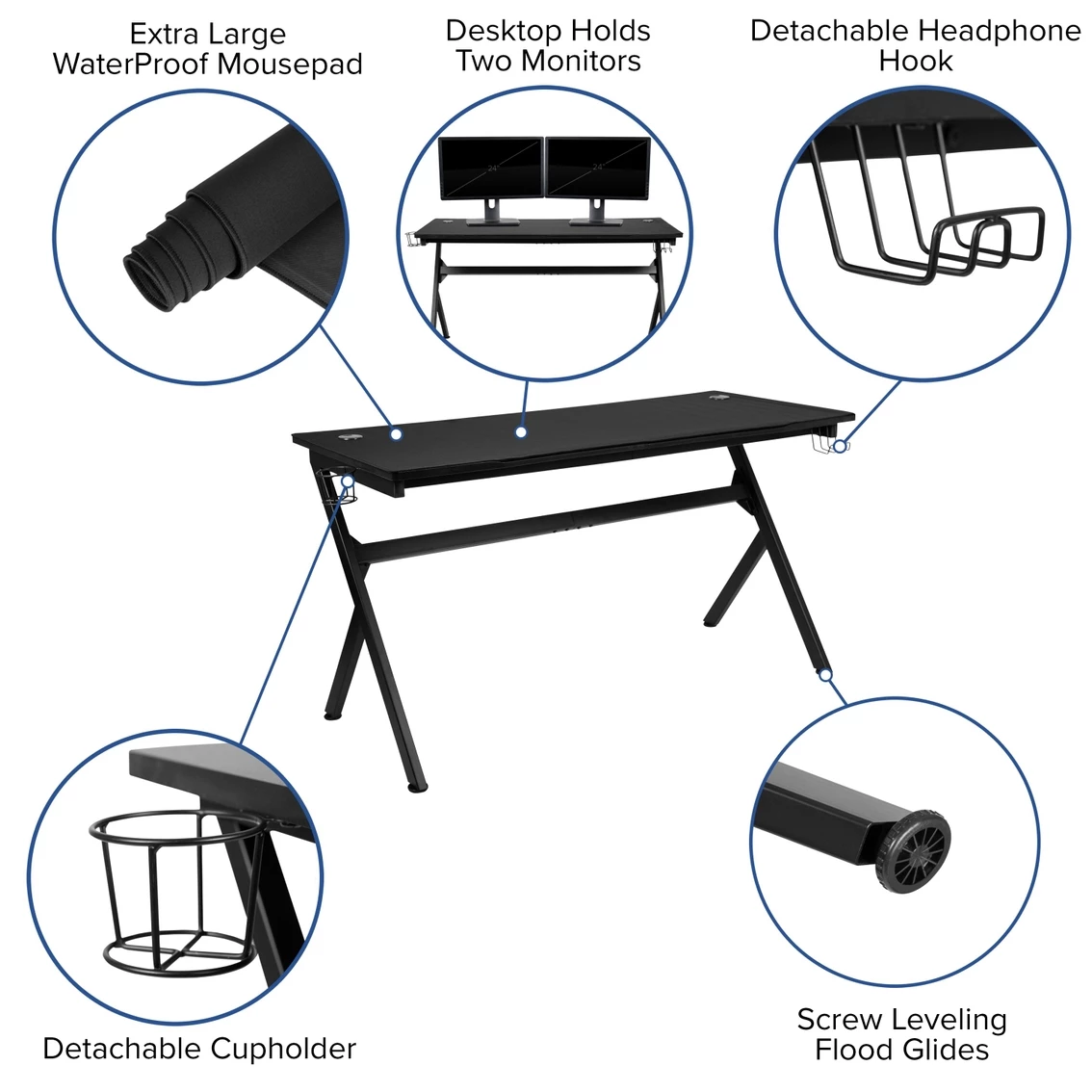 Extra Large WaterProof Mousepad

Desktop Holds Two Monitors

Detachable Headphone Hook

24"

24"

Detachable Cupholder

Screw Leveling Flood Glides